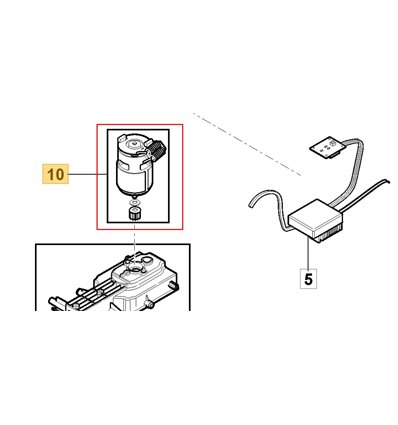 10

5