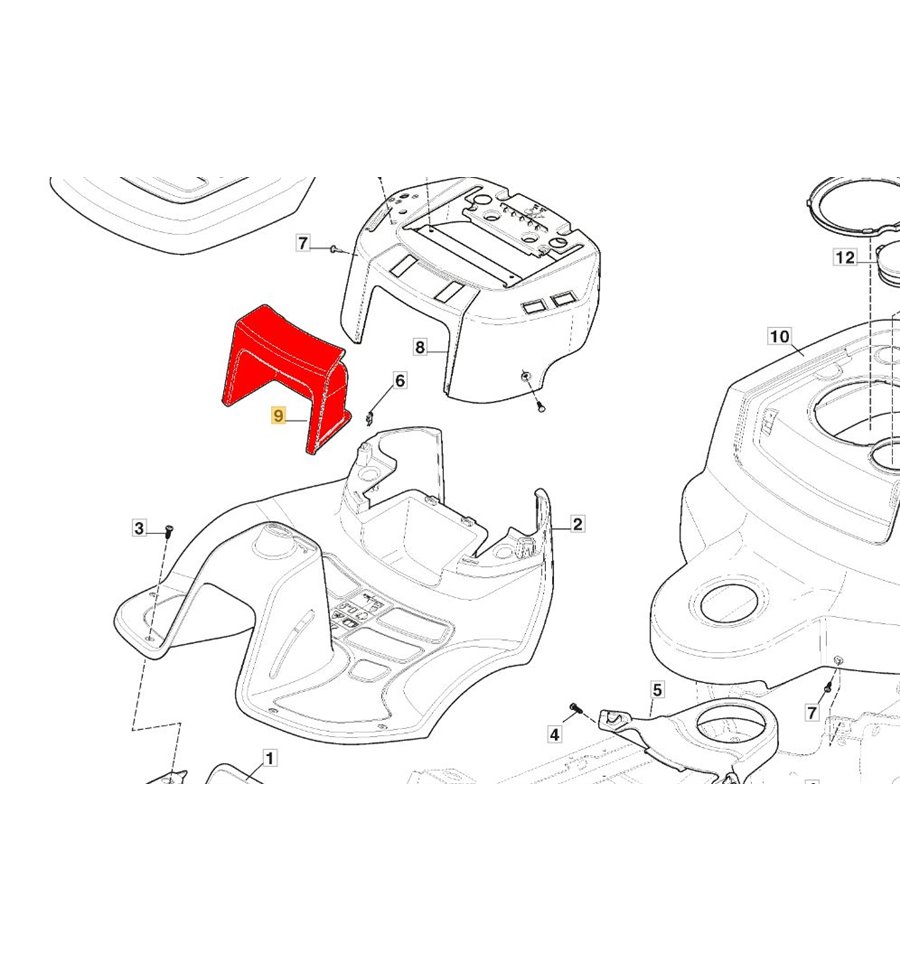 7
12
8
10
6
9
3
2
5
4
7
1