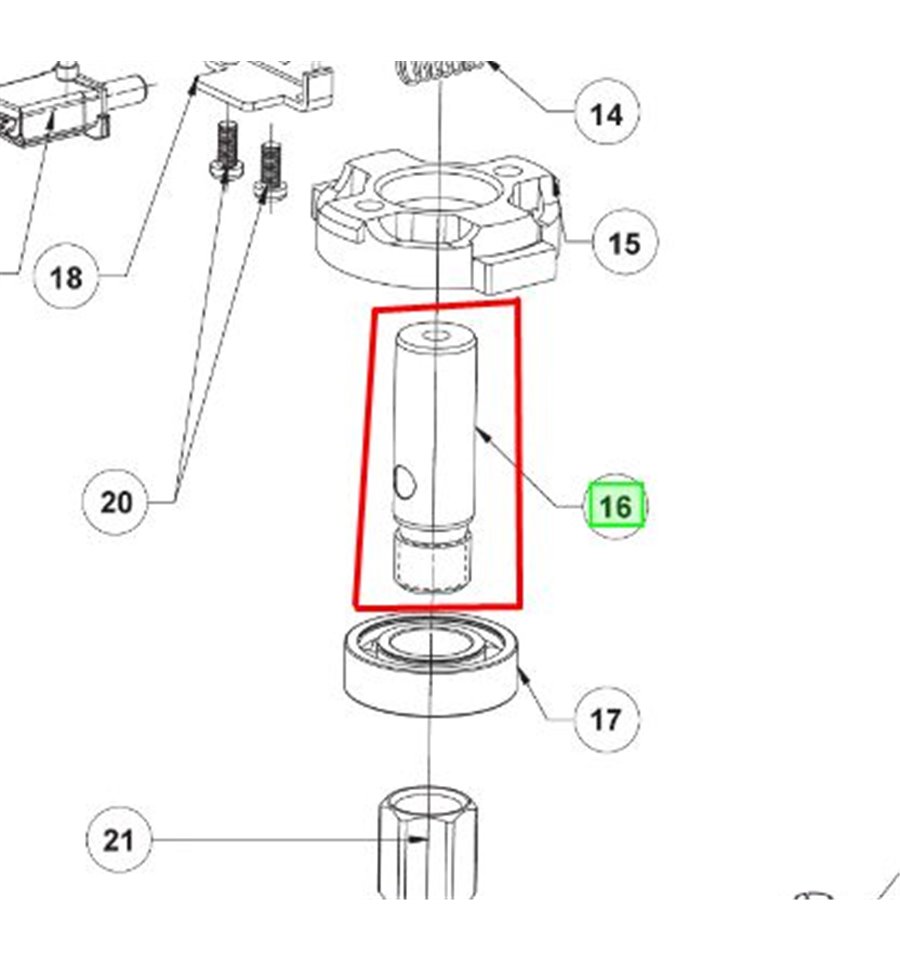 14

15

18

20

16

17

21