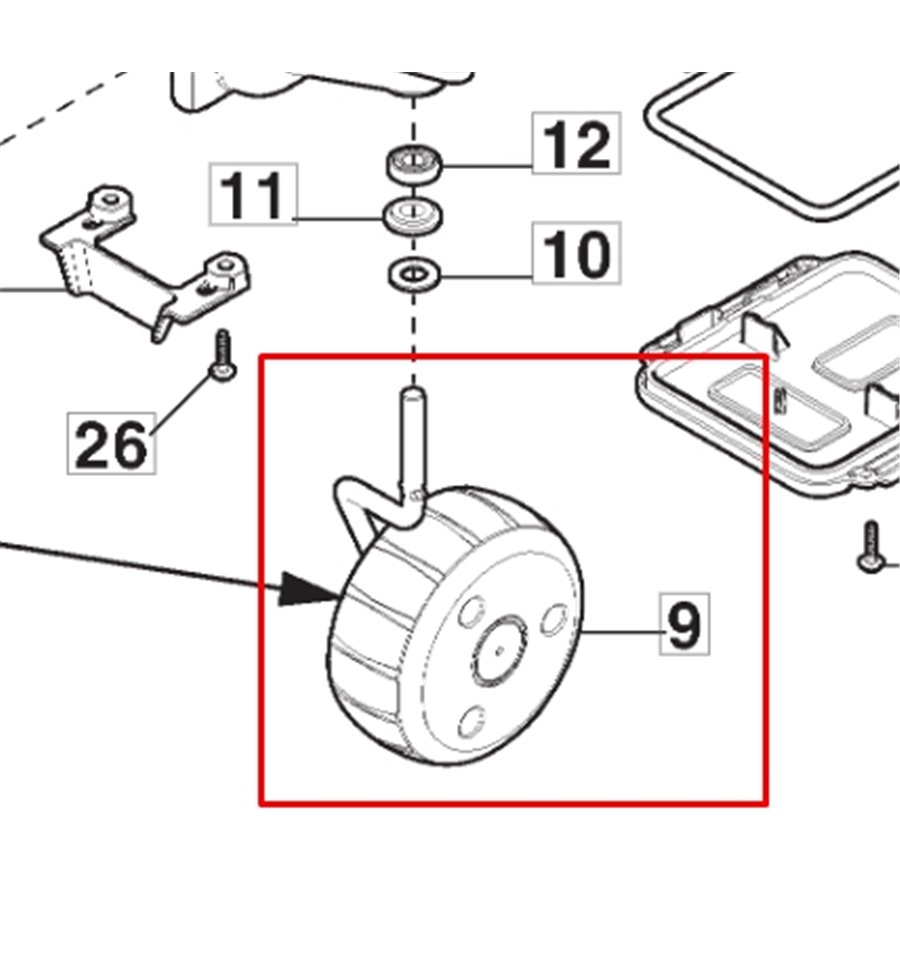 12
11
10
26
9