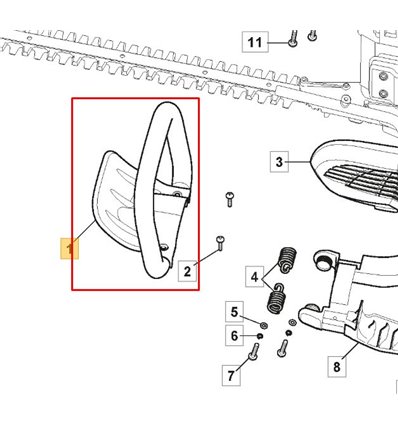 11
3
1
2
4
5
6
7
8