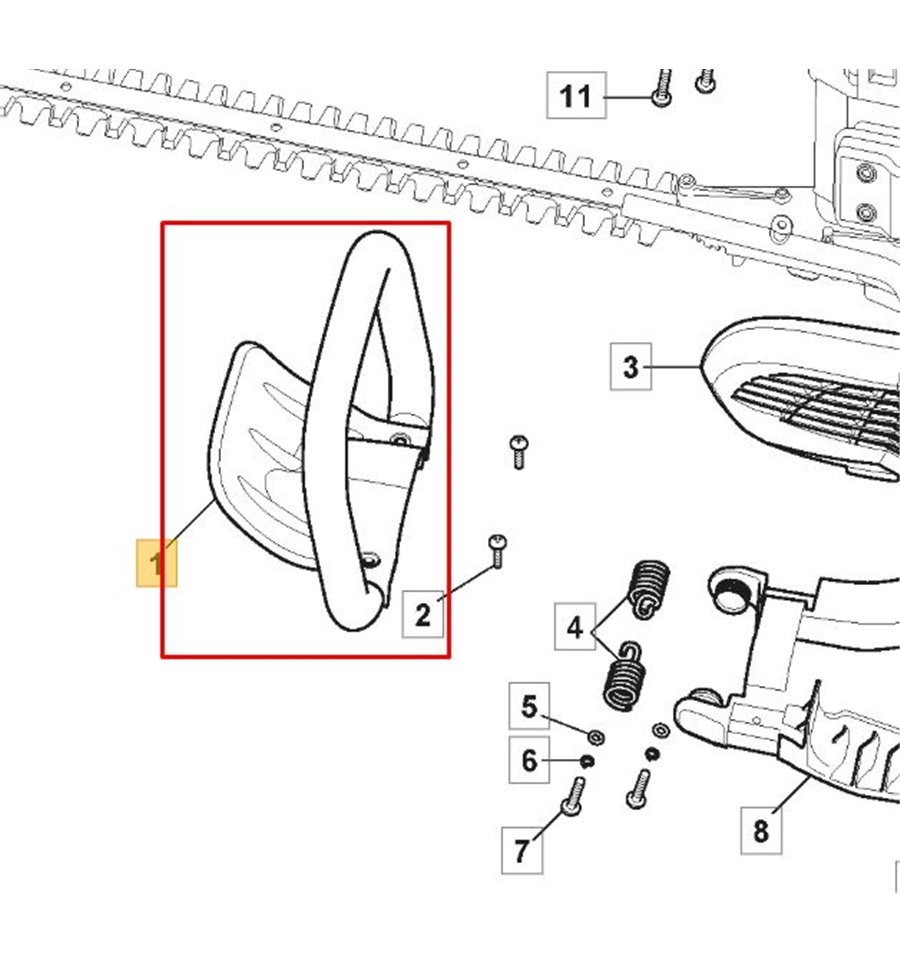 11
3
1
2
4
5
6
7
8