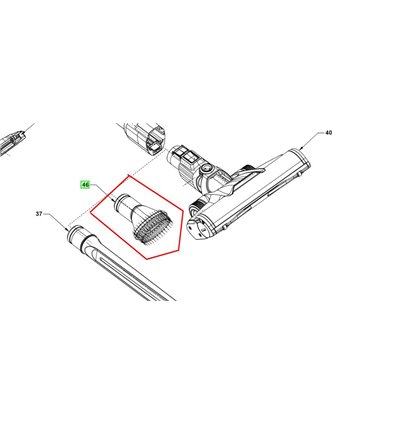 40
46
37