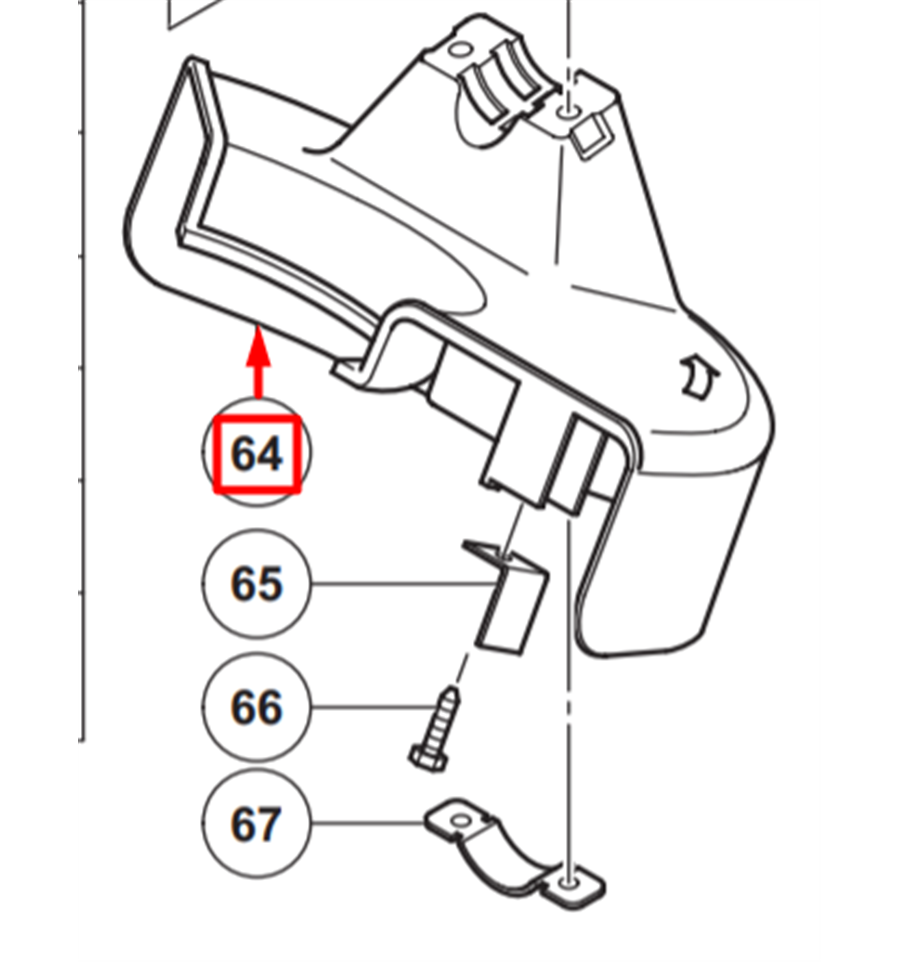 64

65

66

67